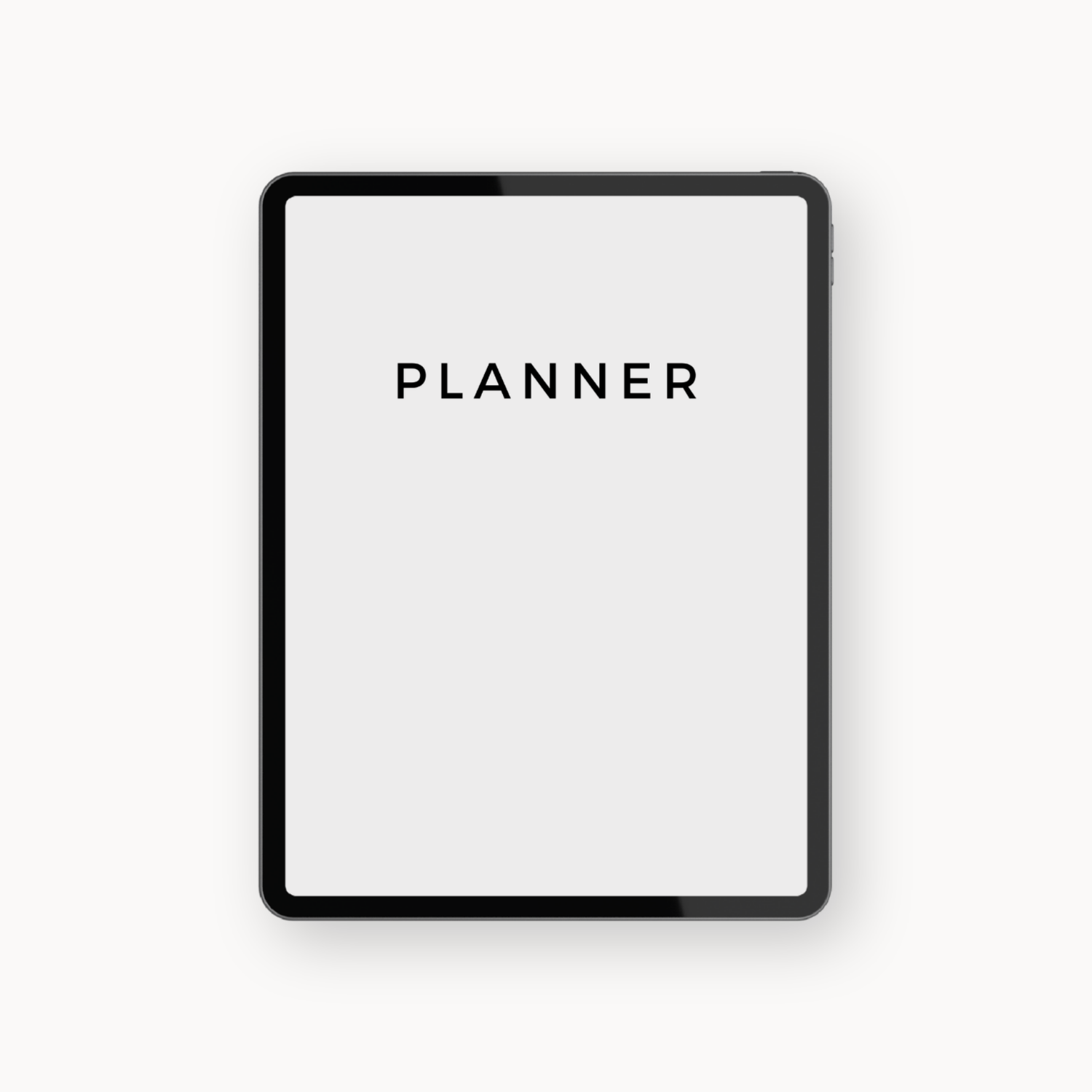 PLANNER